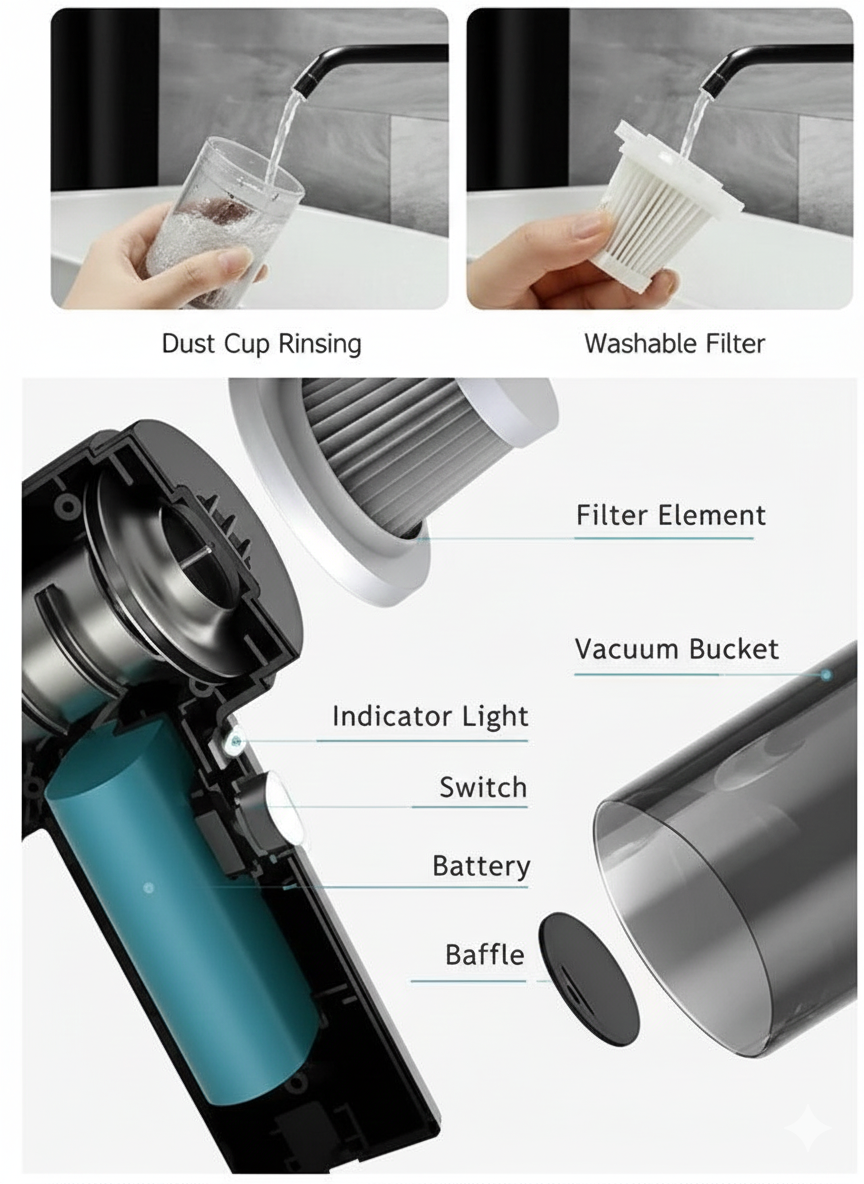 Dust Cup Rinsing

Washable Filter

Filter Element

Vacuum Bucket

Indicator Light

Switch

Battery

Baffle